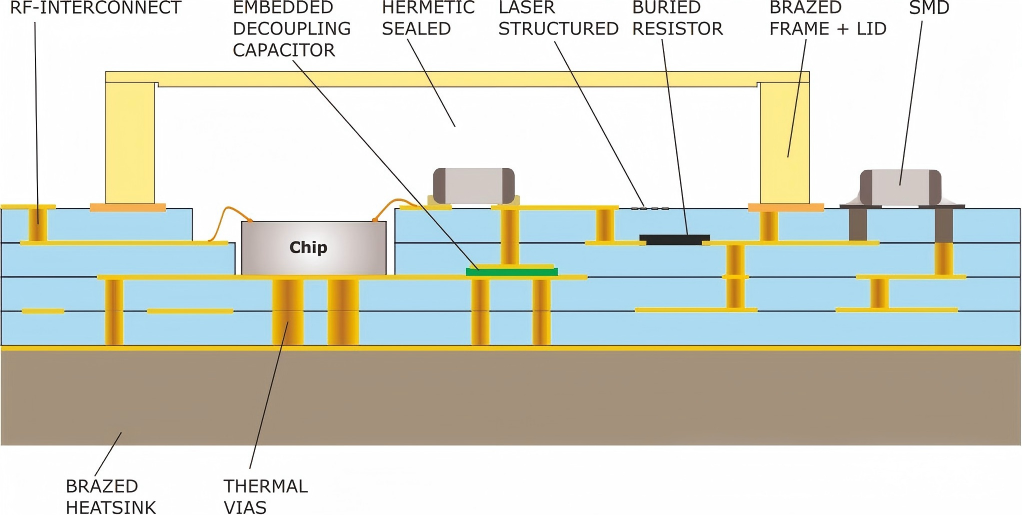 RF-INTERCONNECT

EMBEDDED DECOUPLING CAPACITOR

HERMETIC SEALED

LASER STRUCTURED

BURIED RESISTOR

BRAZED FRAME + LID

SMD

Chip

BRAZED HEATSINK

THERMAL VIAS