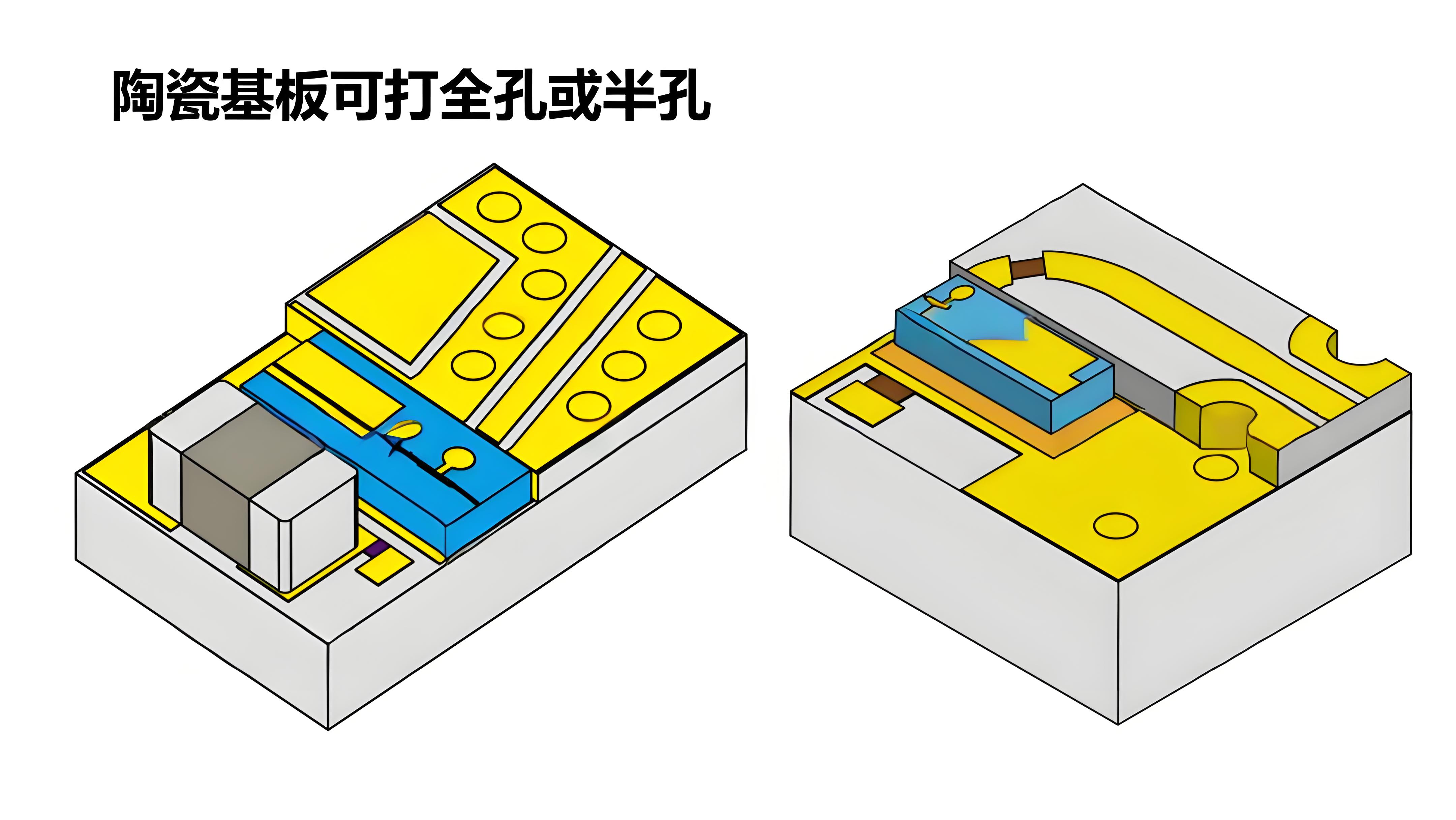 陶瓷基板可打全孔或半孔